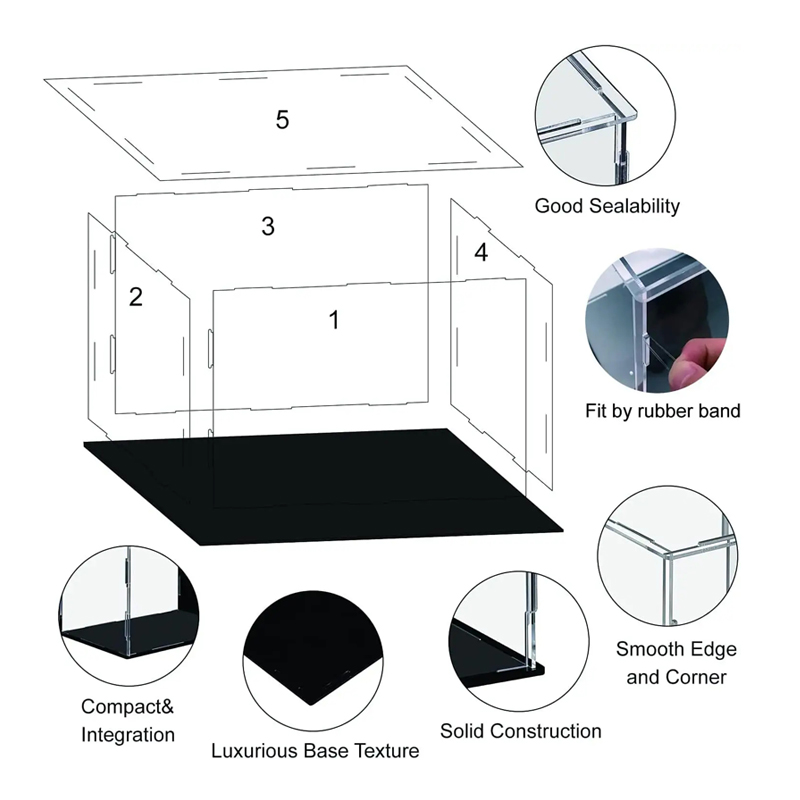 5

3

2

4

1

Good Sealability

Fit by rubber band

Smooth Edge and Corner

Compact& Integration

Luxurious Base Texture

Solid Construction